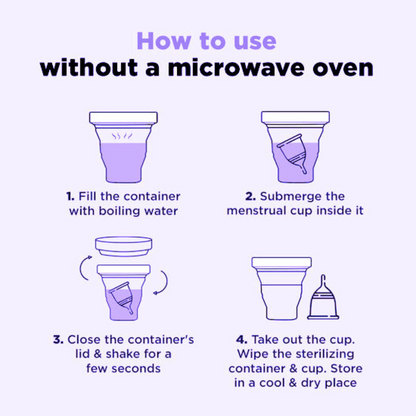 How to use
without a microwave oven

1. Fill the container with boiling water

2. Submerge the menstrual cup inside it

3. Close the container's lid & shake for a few seconds

4. Take out the cup. Wipe the sterilizing container & cup. Store in a cool & dry place